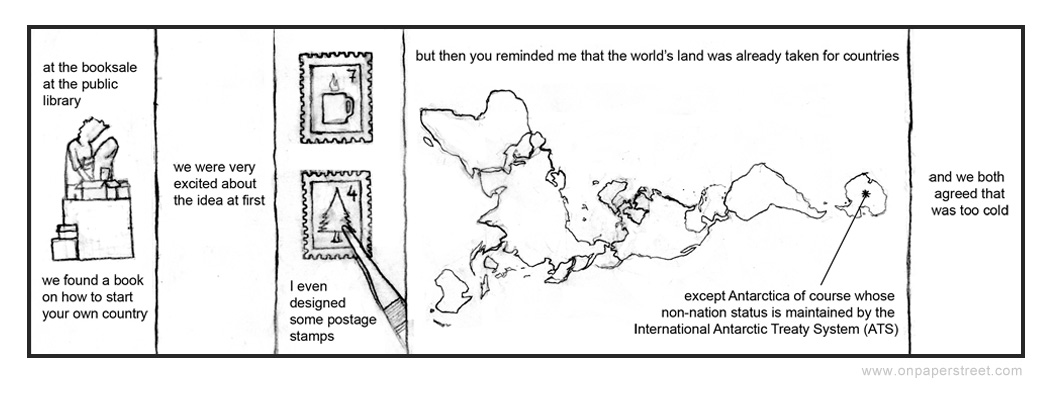 at the booksale at the public library

we found a book on how to start your own country

we were very excited about the idea at first

7

4

I even designed some postage stamps

but then you reminded me that the world's land was already taken for countries

except Antarctica of course whose non-nation status is maintained by the International Antarctic Treaty System (ATS)

and we both agreed that was too cold

www.onpaperstreet.com