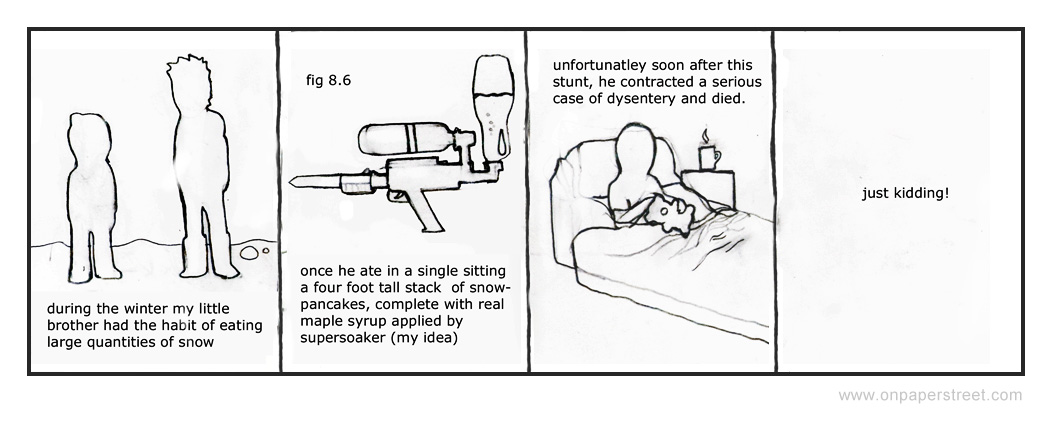 during the winter my little brother had the habit of eating large quantities of snow

fig 8.6

once he ate in a single sitting a four foot tall stack of snow-pancakes, complete with real maple syrup applied by supersoaker (my idea)

unfortunatley soon after this stunt, he contracted a serious case of dysentery and died.

just kidding!

www.onpaperstreet.com